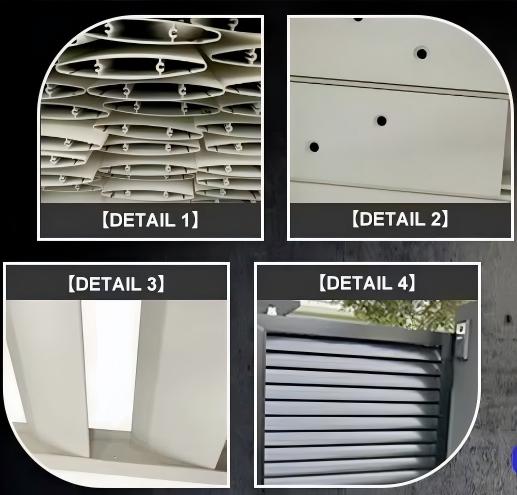 【DETAIL 1】

【DETAIL 2】

【DETAIL 3】

【DETAIL 4】